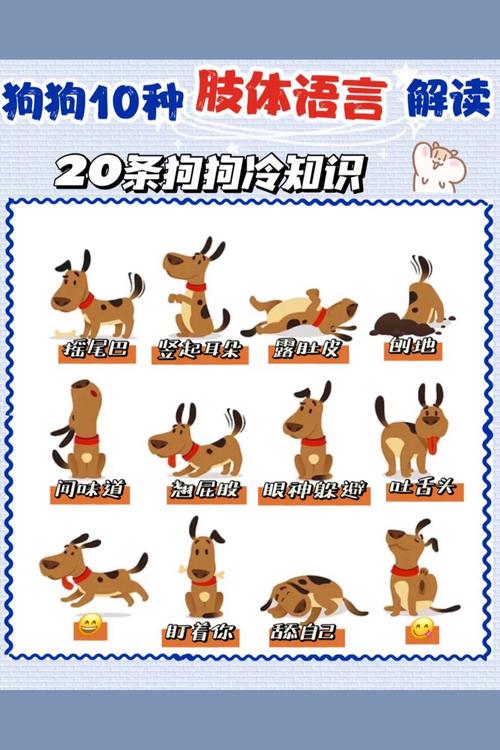 狗狗10种 肢体语言 解读

20条狗狗冷知识

摇尾巴

竖起耳朵

露肚皮

刨地

闻味道

翘屁股

眼神躲避

吐舌头

😄

盯着你

舔自己

😋